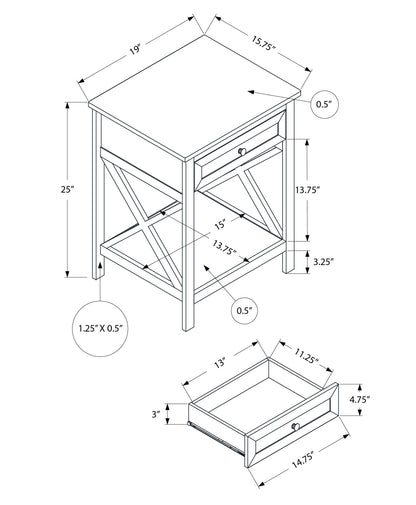 19"
15.75"
0.5"
25"
13.75"
15"
13.75"
3.25"
0.5"
1.25" X 0.5"
13"
11.25"
4.75"
3"
14.75"