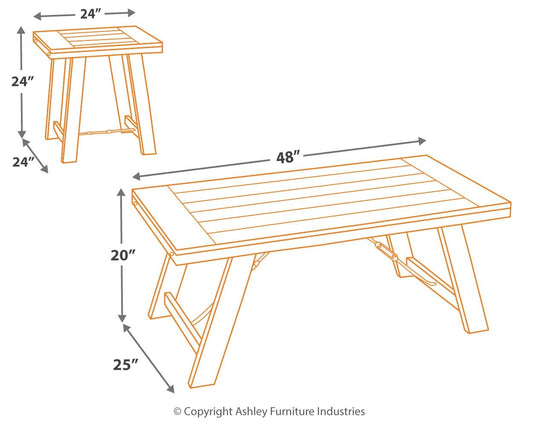 24″

24″

24″

48″

20″

25″

© Copyright Ashley Furniture Industries