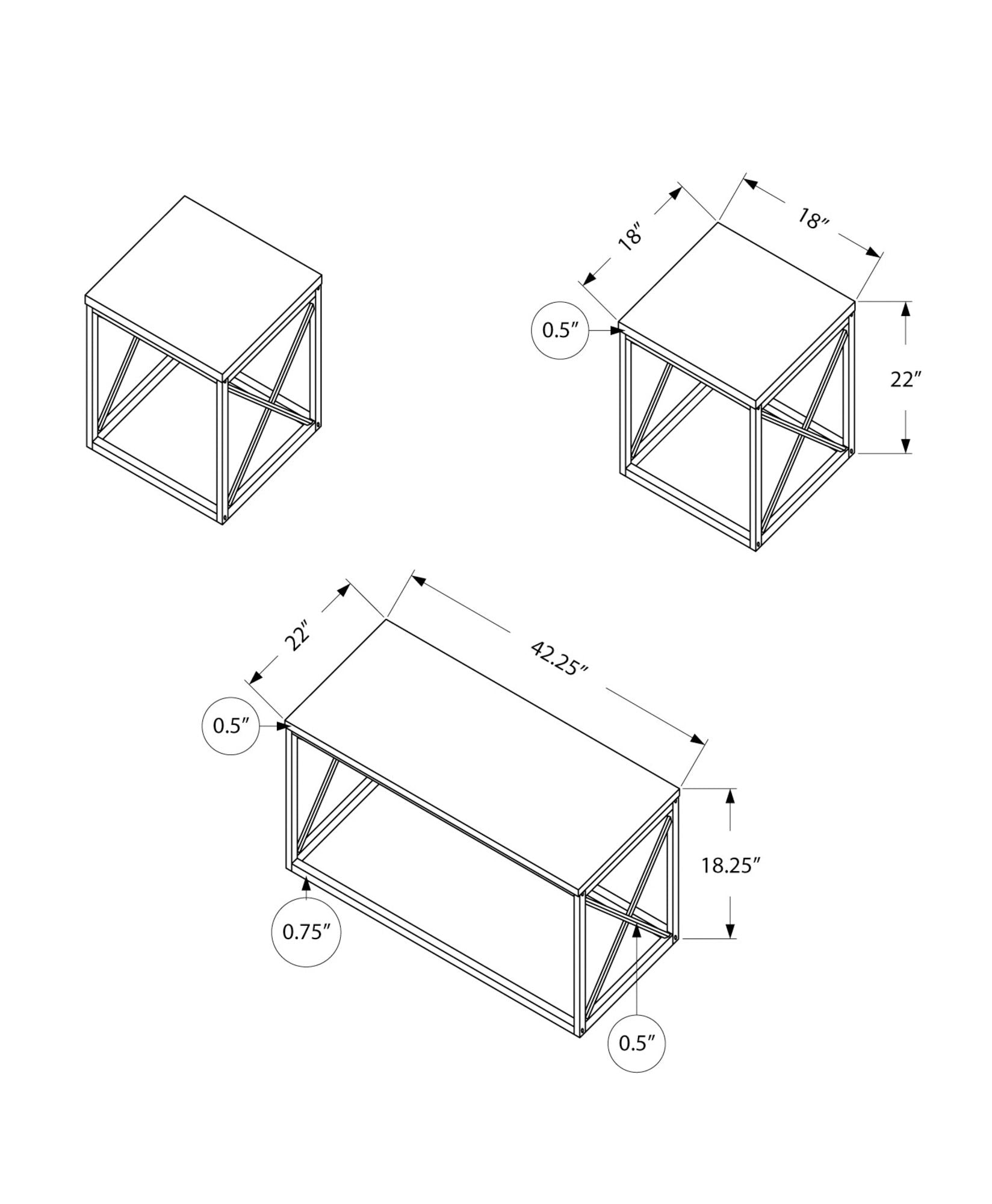 18″
18″
0.5″
22″
22″
42.25″
0.5″
18.25″
0.75″
0.5″